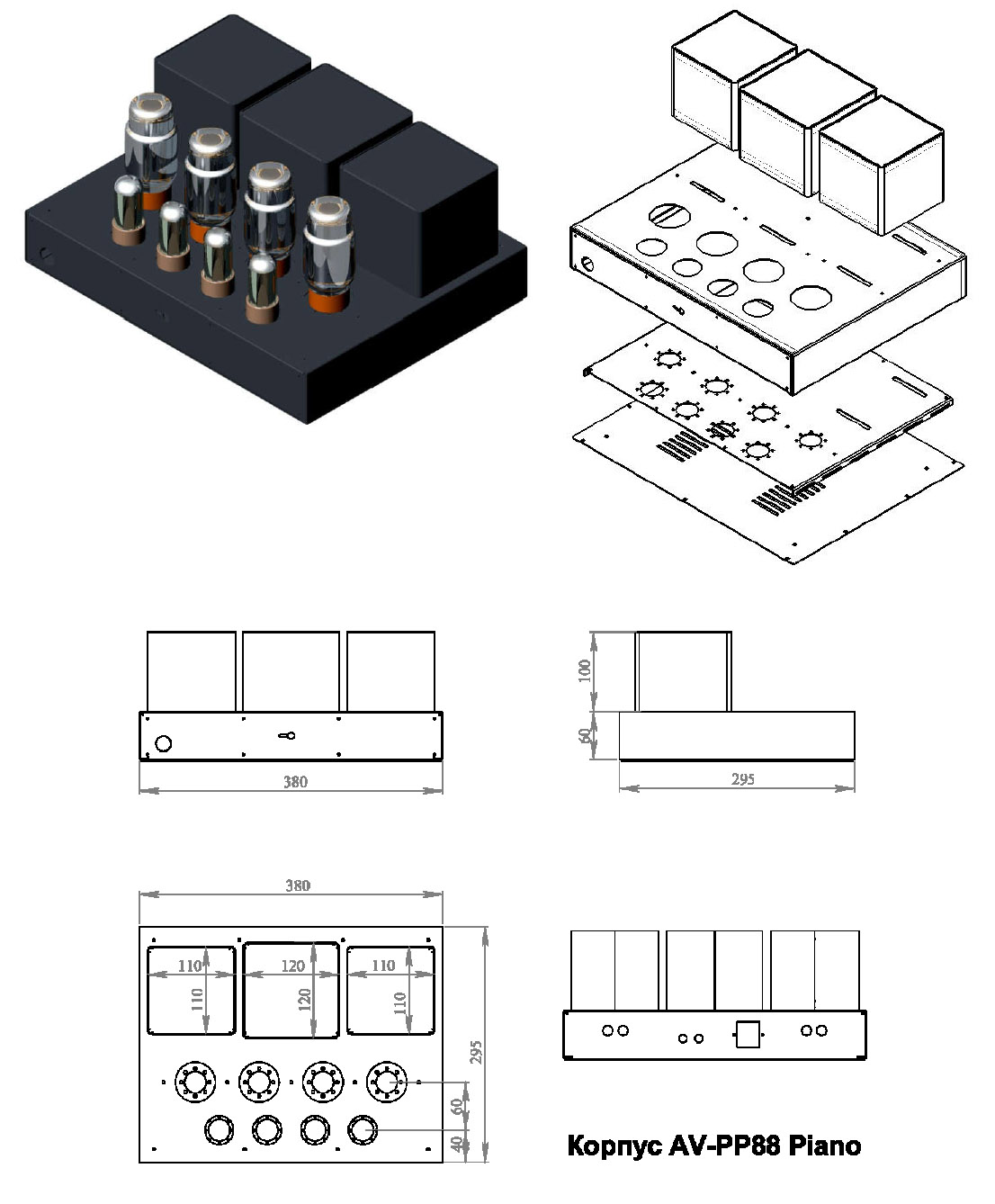 380

100

60

295

380

110

110

120

120

110

110

295

60

40

Корпус AV-PP88 Piano